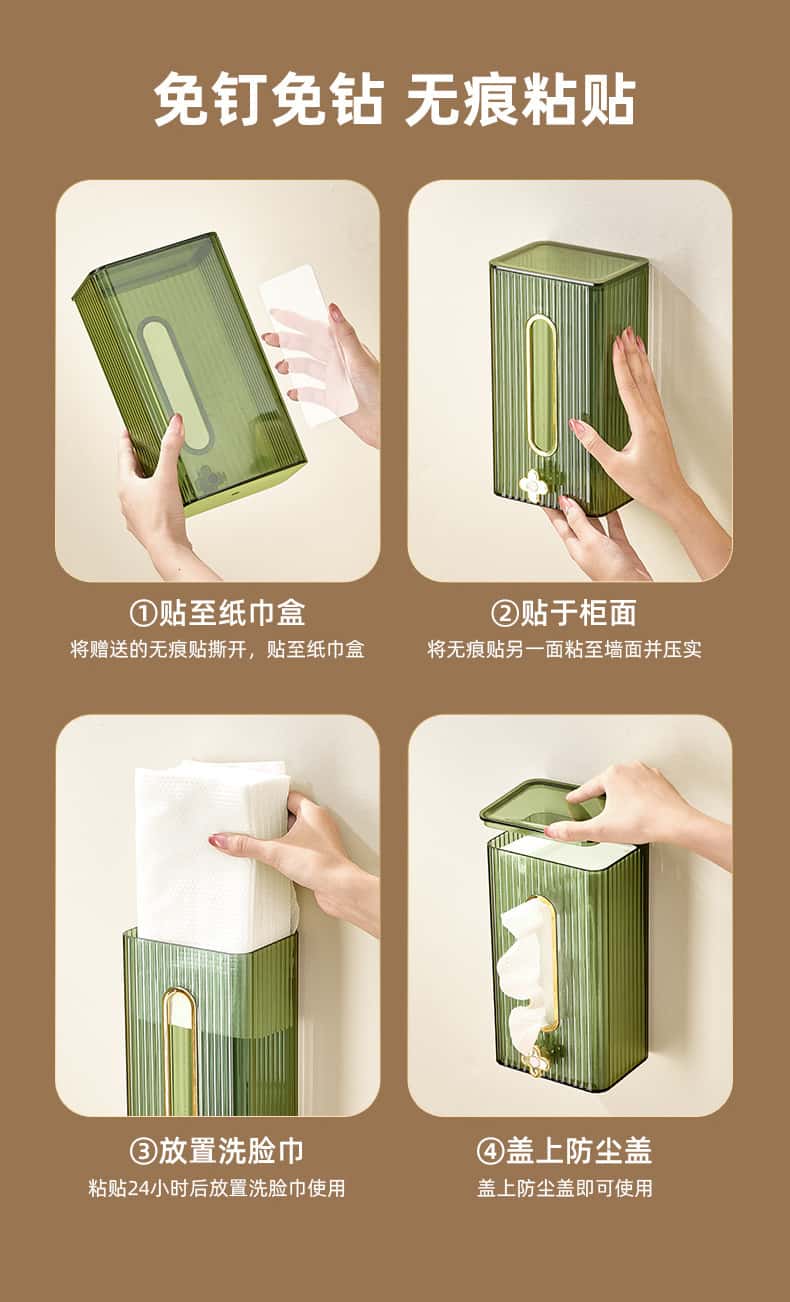 免钉免钻 无痕粘贴

①贴至纸巾盒
将赠送的无痕贴撕开，贴至纸巾盒

②贴于柜面
将无痕贴另一面粘至墙面并压实

③放置洗脸巾
粘贴24小时后放置洗脸巾使用

④盖上防尘盖
盖上防尘盖即可使用